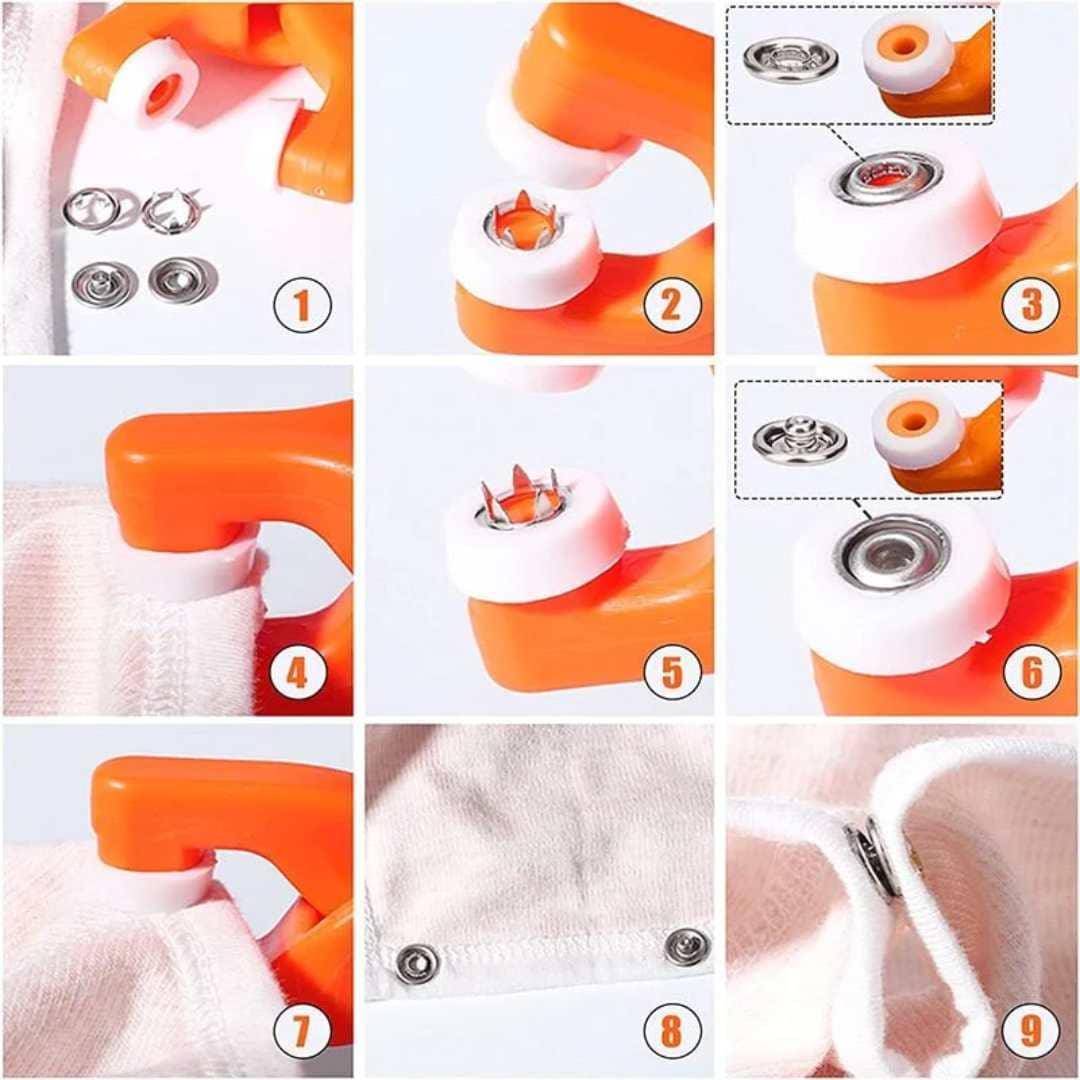 1

2

3

4

5

6

7

8

9